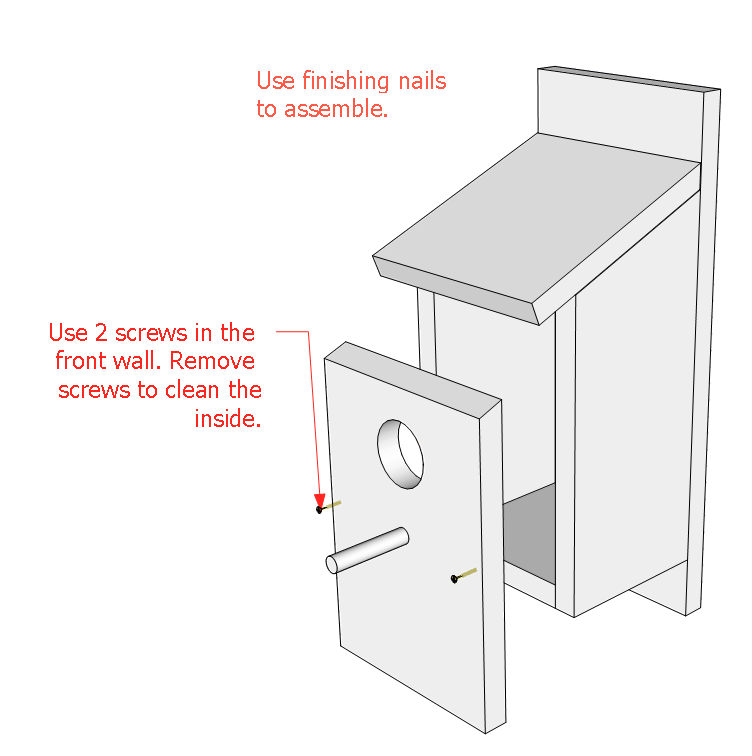 Use finishing nails to assemble.

Use 2 screws in the front wall. Remove screws to clean the inside.